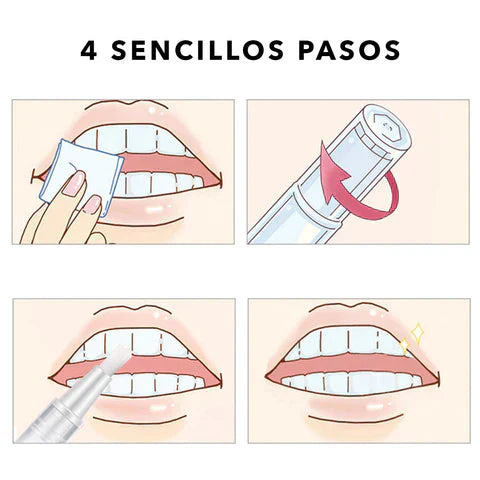 4 SENCILLOS PASOS